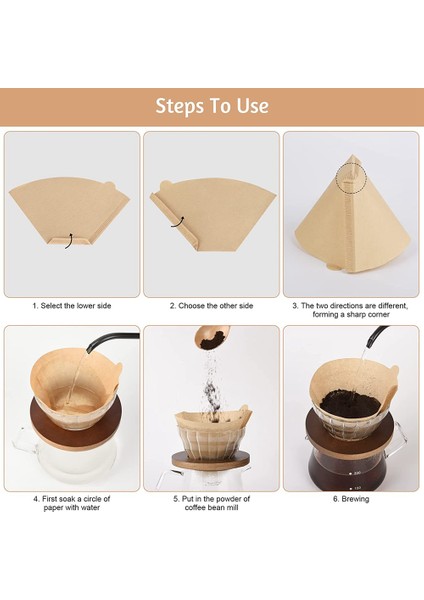 Steps To Use

1. Select the lower side

2. Choose the other side

3. The two directions are different, forming a sharp corner

4. First soak a circle of paper with water

5. Put in the powder of coffee bean mill

6. Brewing