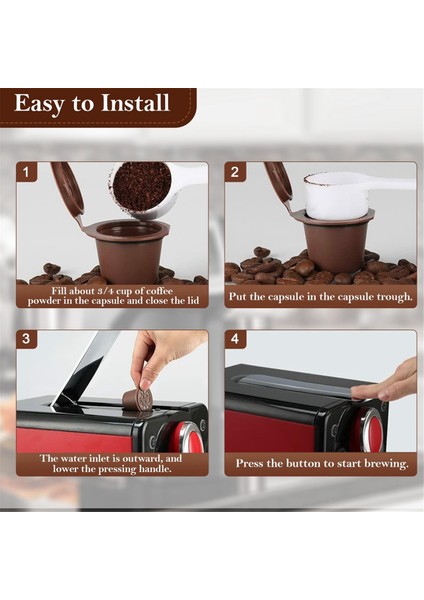 Easy to Install

1

Fill about 3/4 cup of coffee powder in the capsule and close the lid

2

Put the capsule in the capsule trough.

3

The water inlet is outward, and lower the pressing handle.

4

Press the button to start brewing.