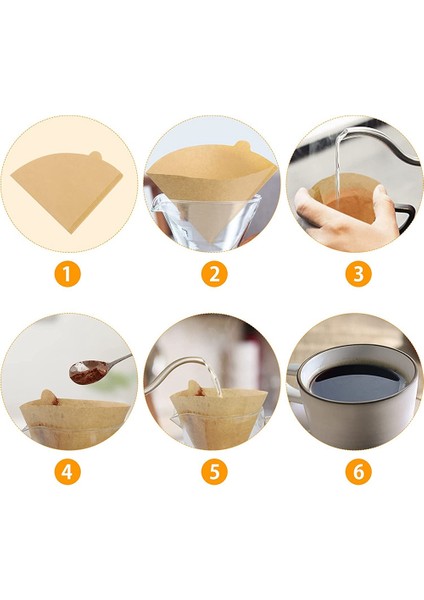 1
2
3
4
5
6