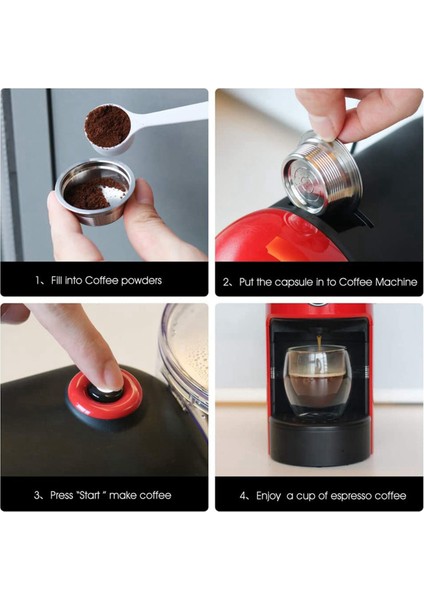 1、Fill into Coffee powders

2、Put the capsule in to Coffee Machine

3、Press "Start " make coffee

4、Enjoy a cup of espresso coffee