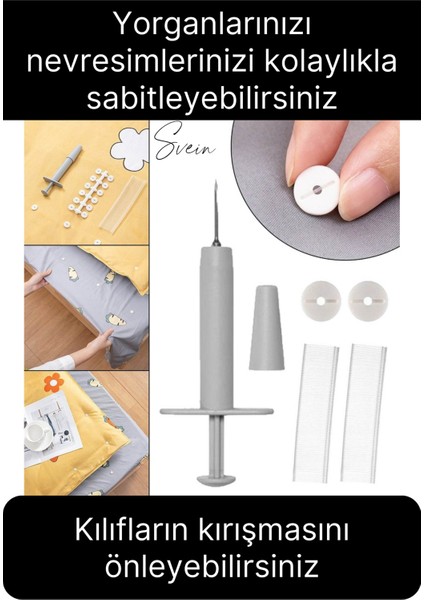 Yorganlarınızı nevresimlerinizi kolaylıkla sabitleyebilirsiniz

Svein

Kılıfların kırışmasını önleyebilirsiniz