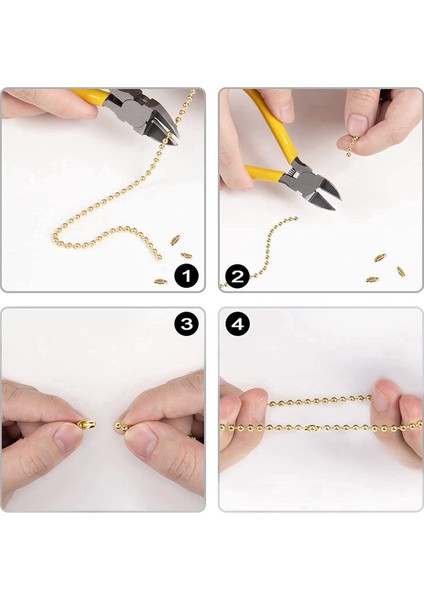 1

2

3

4