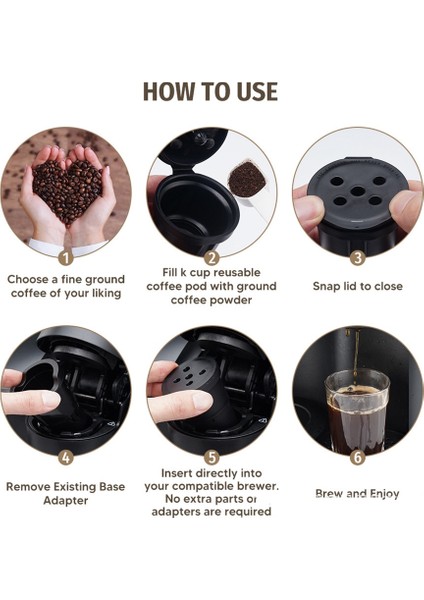 HOW TO USE

1
Choose a fine ground coffee of your liking

2
Fill k cup reusable coffee pod with ground coffee powder

3
Snap lid to close

4
Remove Existing Base Adapter

5
Insert directly into your compatible brewer. No extra parts or adapters are required

6
Brew and Enjoy