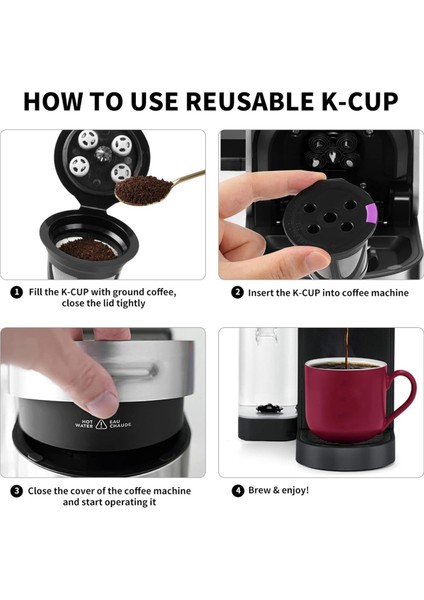 HOW TO USE REUSABLE K-CUP

1 Fill the K-CUP with ground coffee, close the lid tightly

2 Insert the K-CUP into coffee machine

HOT WATER EAU CHAUDE

3 Close the cover of the coffee machine and start operating it

4 Brew & enjoy!