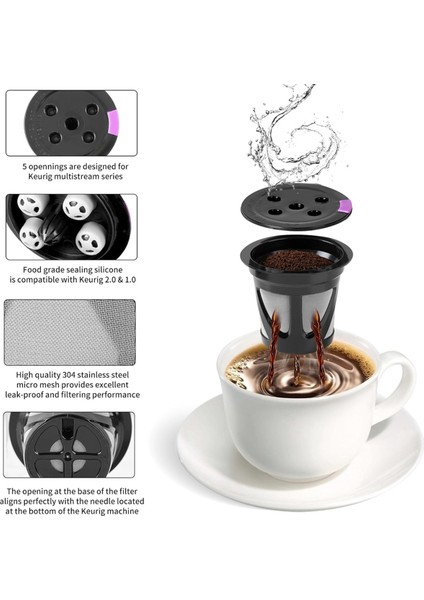 5 opennings are designed for Keurig multistream series

Food grade sealing silicone is compatible with Keurig 2.0 & 1.0

High quality 304 stainless steel micro mesh provides excellent leak-proof and filtering performance

The opening at the base of the filter aligns perfectly with the needle located at the bottom of the Keurig machine