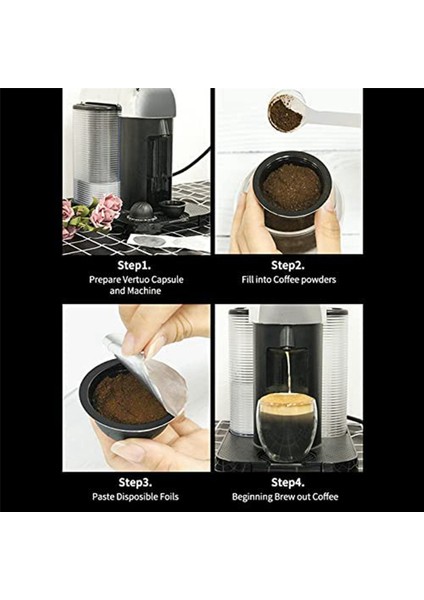 Step1.
Prepare Vertuo Capsule and Machine

Step2.
Fill into Coffee powders

Step3.
Paste Disposible Foils

Step4.
Beginning Brew out Coffee