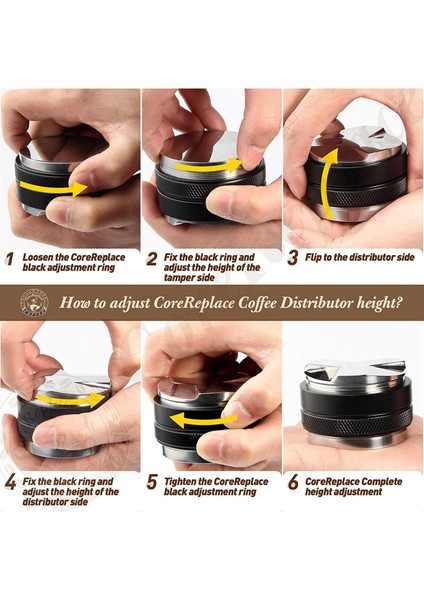 1 Loosen the CoreReplace black adjustment ring

2 Fix the black ring and adjust the height of the tamper side

3 Flip to the distributor side

How to adjust CoreReplace Coffee Distributor height?

4 Fix the black ring and adjust the height of the distributor side

5 Tighten the CoreReplace black adjustment ring

6 CoreReplace Complete height adjustment