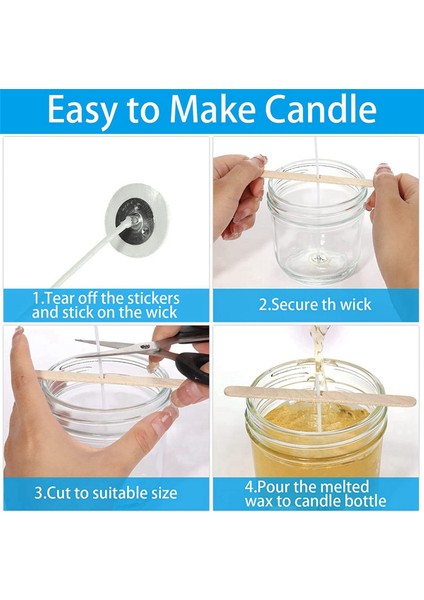 Easy to Make Candle

1.Tear off the stickers and stick on the wick

2.Secure th wick

3.Cut to suitable size

4.Pour the melted wax to candle bottle