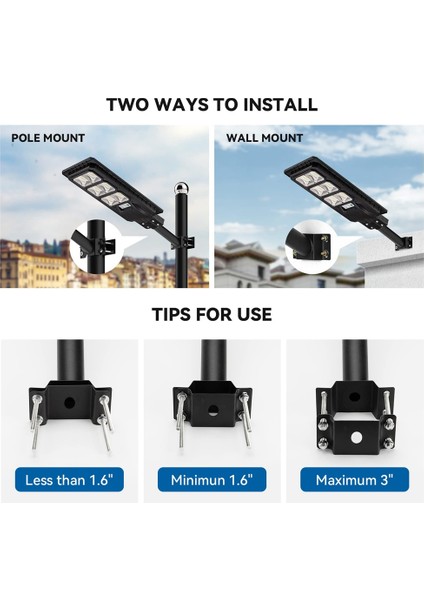 TWO WAYS TO INSTALL

POLE MOUNT

WALL MOUNT

TIPS FOR USE

Less than 1.6"

Minimun 1.6"

Maximum 3"