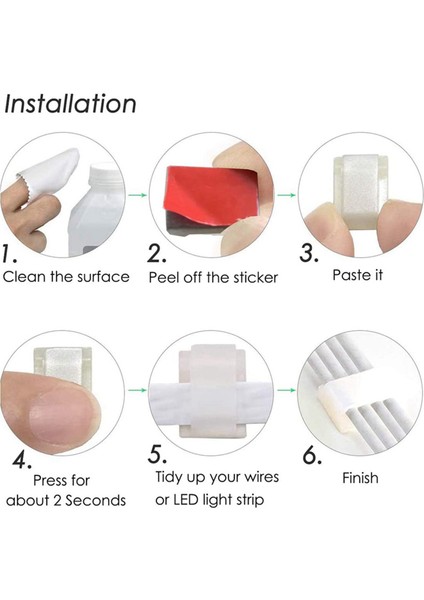 Installation

1.
Clean the surface

2.
Peel off the sticker

3.
Paste it

4.
Press for about 2 Seconds

5.
Tidy up your wires or LED light strip

6.
Finish