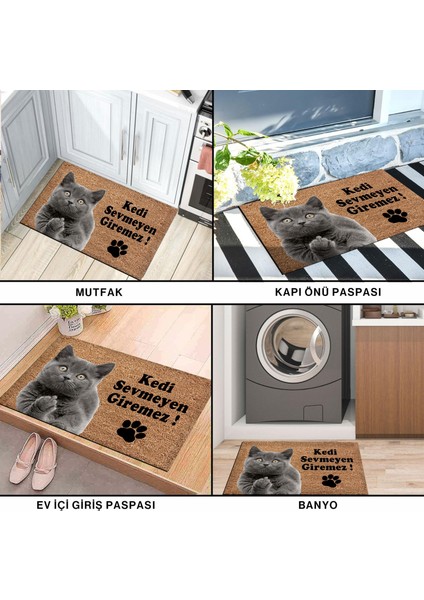 Kedi Sevmeyen Giremez !

MUTFAK

Kedi Sevmeyen Giremez !

KAPI ÖNÜ PASPASI

Kedi Sevmeyen Giremez !

EV İÇİ GİRİŞ PASPASI

Kedi Sevmeyen Giremez !

BANYO