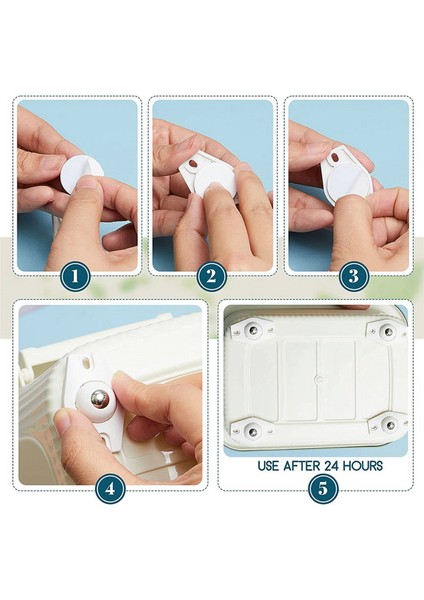 1

2

3

4

USE AFTER 24 HOURS

5