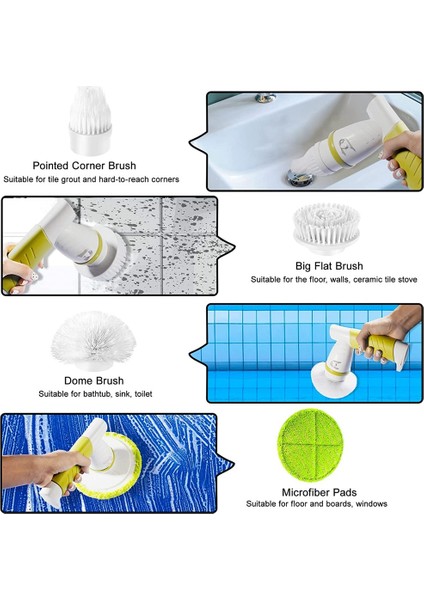 Pointed Corner Brush
Suitable for tile grout and hard-to-reach corners

Big Flat Brush
Suitable for the floor, walls, ceramic tile stove

Dome Brush
Suitable for bathtub, sink, toilet

Microfiber Pads
Suitable for floor and boards, windows