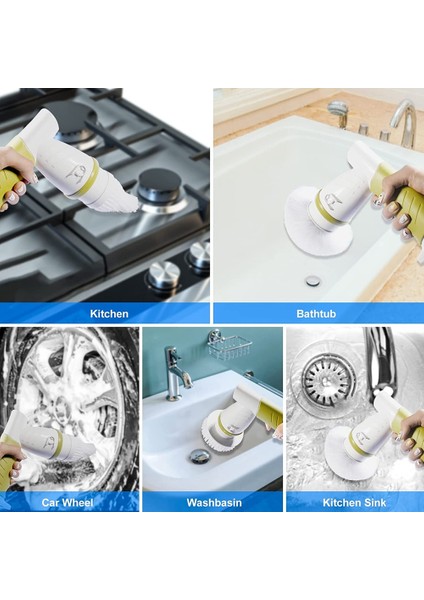 Kitchen
Bathtub
Car Wheel
Washbasin
Kitchen Sink