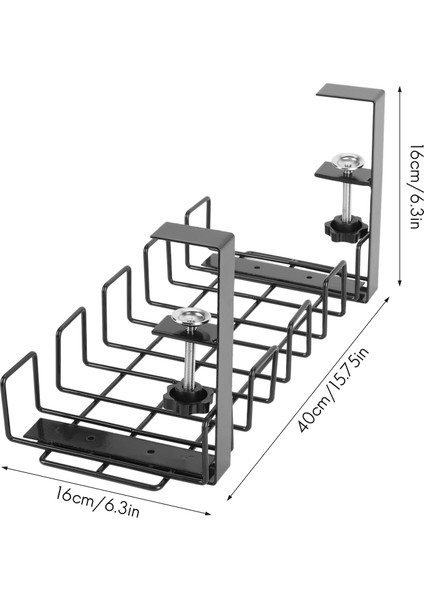 16cm/6.3in

40cm/15.75in

16cm/6.3in