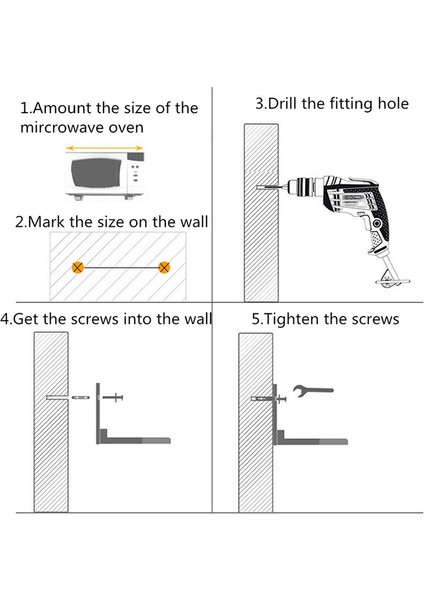 1.Amount the size of the mircrowave oven

2.Mark the size on the wall

3.Drill the fitting hole

4.Get the screws into the wall

5.Tighten the screws