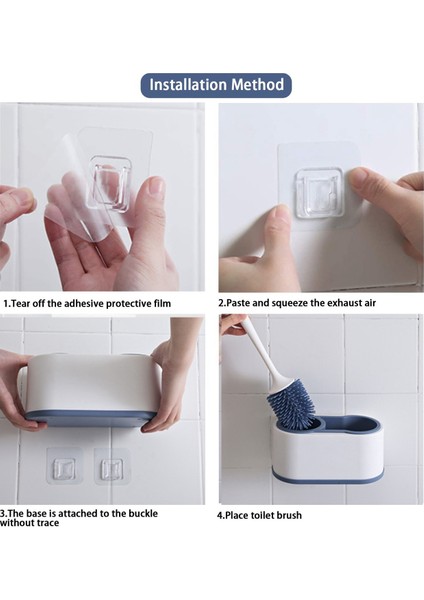 Installation Method

1.Tear off the adhesive protective film

2.Paste and squeeze the exhaust air

3.The base is attached to the buckle without trace

4.Place toilet brush