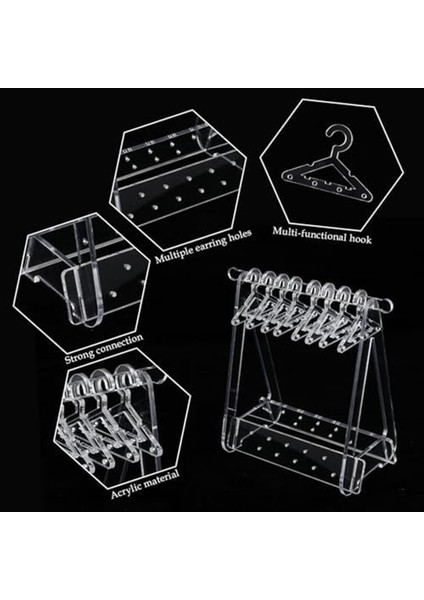 Multiple earring holes

Multi-functional hook

Strong connection

Acrylic material