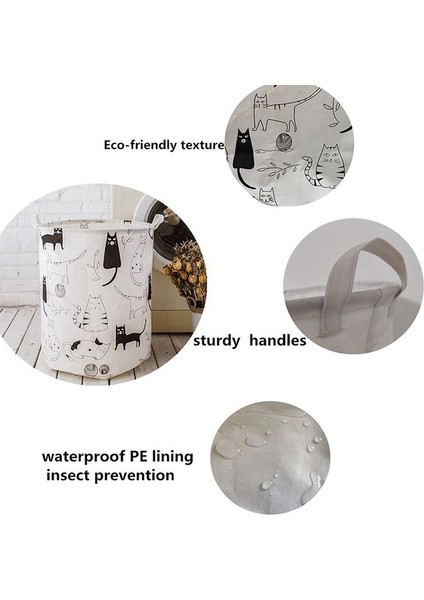 Eco-friendly texture

sturdy handles

waterproof PE lining
insect prevention