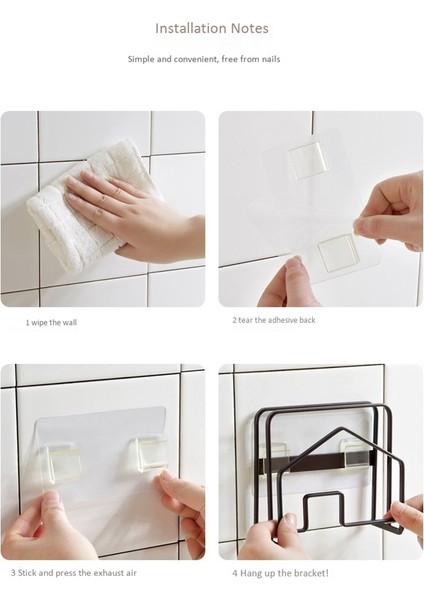 Installation Notes

Simple and convenient, free from nails

1 wipe the wall

2 tear the adhesive back

3 Stick and press the exhaust air

4 Hang up the bracket!