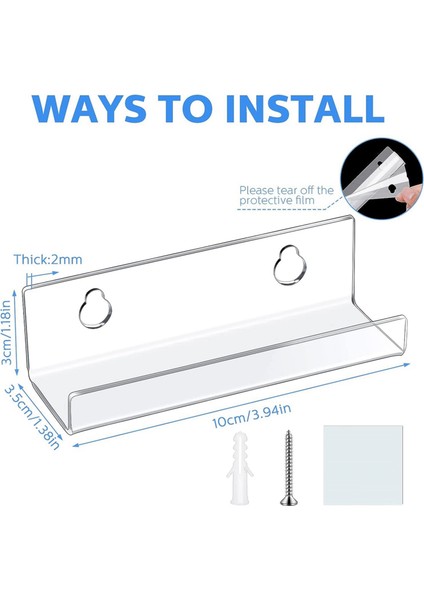 WAYS TO INSTALL

Please tear off the protective film

Thick:2mm

3cm/1.18in

3.5cm/1.38in

10cm/3.94in