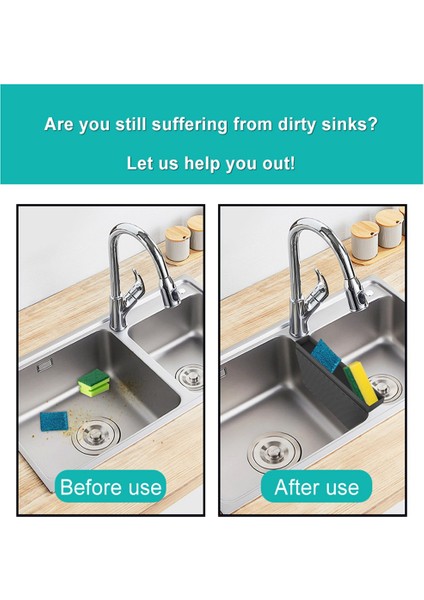 Are you still suffering from dirty sinks?

Let us help you out!

Before use

After use