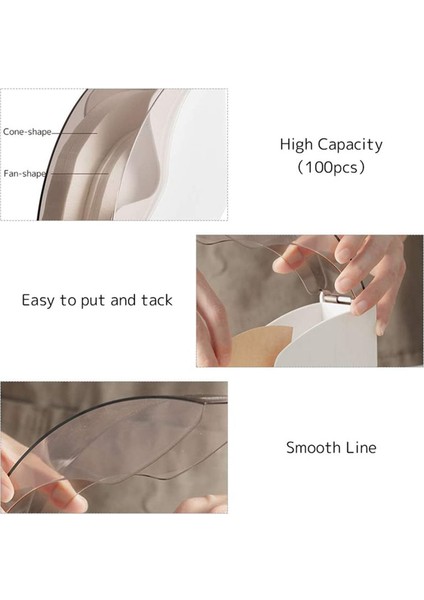 Cone-shape

Fan-shape

High Capacity
(100pcs)

Easy to put and tack

Smooth Line