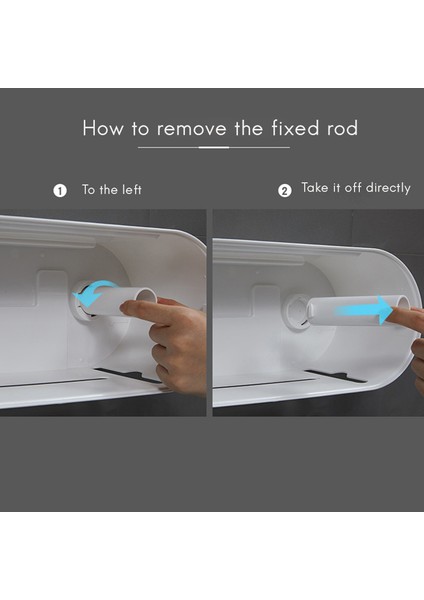 How to remove the fixed rod

1 To the left

2 Take it off directly