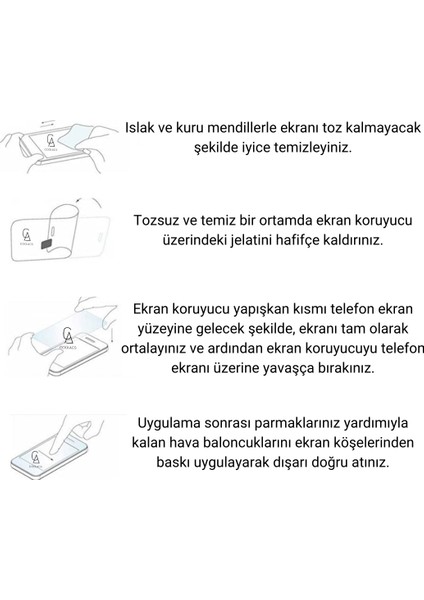 Islak ve kuru mendillerle ekranı toz kalmayacak şekilde iyice temizleyiniz.

Tozsuz ve temiz bir ortamda ekran koruyucu üzerindeki jelatini hafifçe kaldırınız.

Ekran koruyucu yapışkan kısmı telefon ekran yüzeyine gelecek şekilde, ekranı tam olarak ortalayınız ve ardından ekran koruyucuyu telefon ekranı üzerine yavaşça bırakınız.

Uygulama sonrası parmaklarınız yardımıyla kalan hava baloncuklarını ekran köşelerinden baskı uygulayarak dışarı doğru atınız.