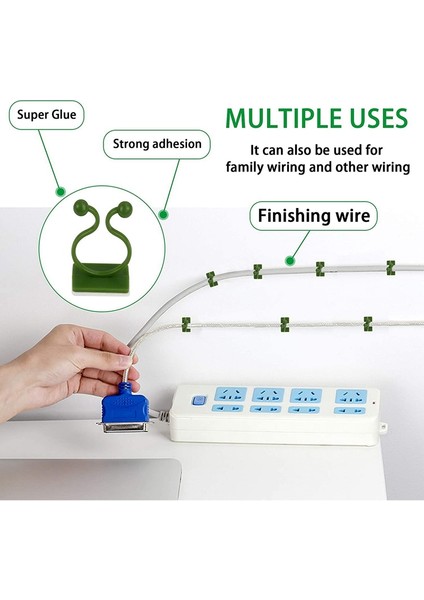 Super Glue

Strong adhesion

MULTIPLE USES

It can also be used for family wiring and other wiring

Finishing wire