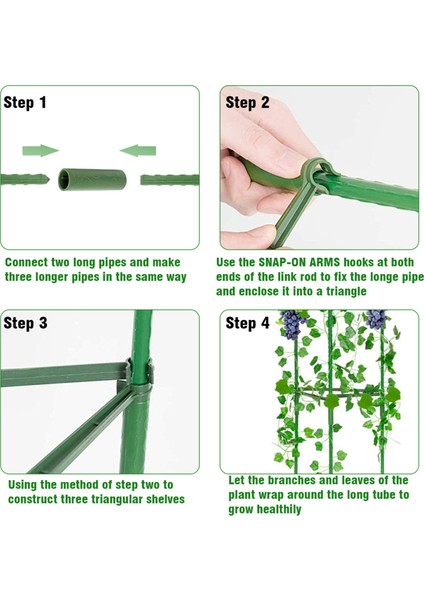 Step 1

Connect two long pipes and make three longer pipes in the same way

Step 2

Use the SNAP-ON ARMS hooks at both ends of the link rod to fix the longe pipe and enclose it into a triangle

Step 3

Using the method of step two to construct three triangular shelves

Step 4

Let the branches and leaves of the plant wrap around the long tube to grow healthily