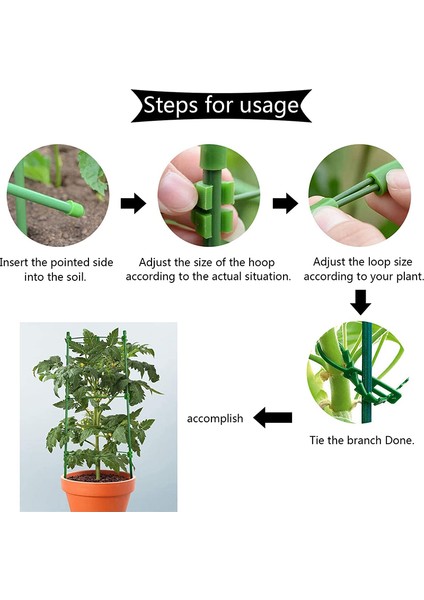 Steps for usage

Insert the pointed side into the soil.

Adjust the size of the hoop according to the actual situation.

Adjust the loop size according to your plant.

Tie the branch Done.

accomplish