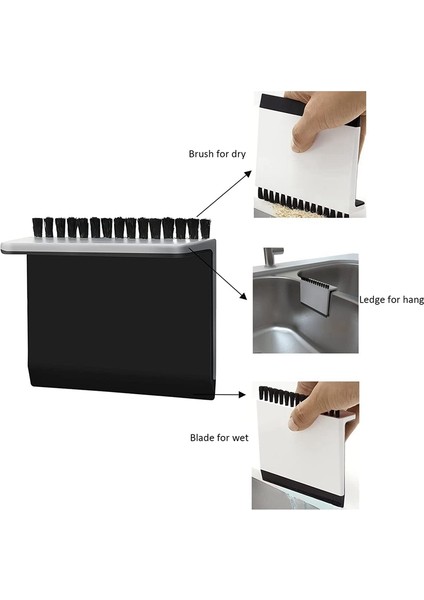 Brush for dry

Ledge for hang

Blade for wet