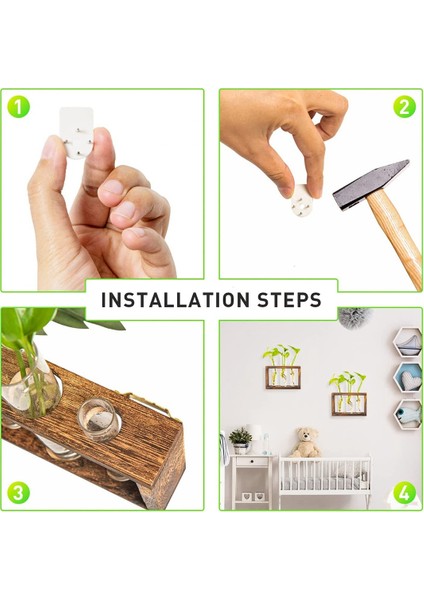 1

2

INSTALLATION STEPS

3

4