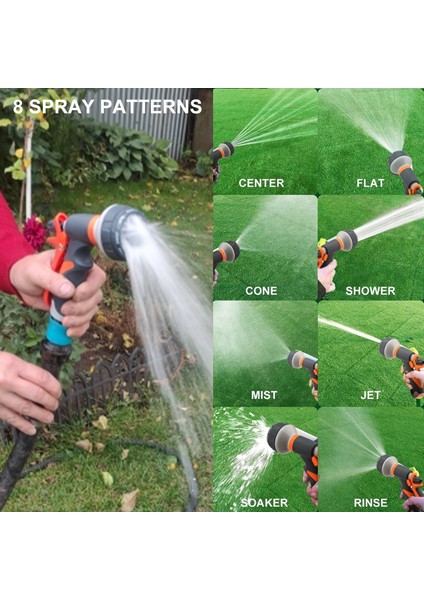 8 SPRAY PATTERNS

CENTER

FLAT

CONE

SHOWER

MIST

JET

SOAKER

RINSE