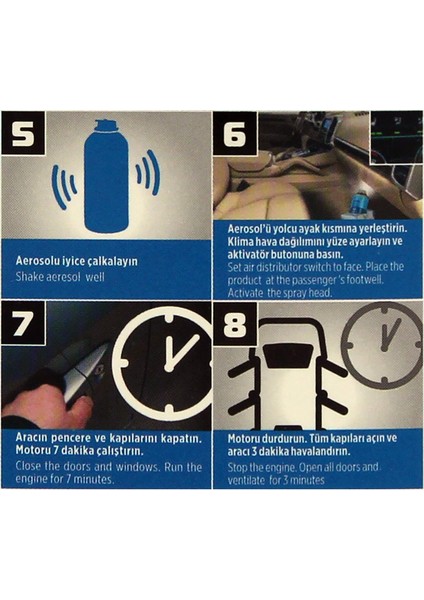 5

Aerosolu iyice çalkalayın
Shake aeresol well

6

Aerosol'ü yolcu ayak kısmına yerleştirin. Klima hava dağılımını yüze ayarlayın ve aktivatör butonuna basın.
Set air distributor switch to face. Place the product at the passenger's footwell. Activate the spray head.

7

Aracın pencere ve kapılarını kapatın. Motoru 7 dakika çalıştırın.
Close the doors and windows. Run the engine for 7 minutes.

8

Motoru durdurun. Tüm kapıları açın ve aracı 3 dakika havalandırın.
Stop the engine. Open all doors and ventilate for 3 minutes