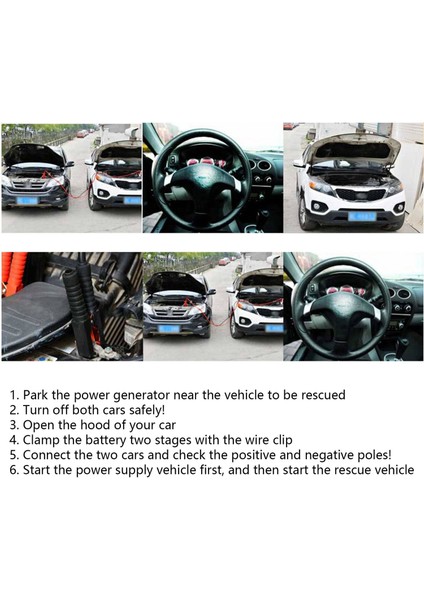 1. Park the power generator near the vehicle to be rescued
2. Turn off both cars safely!
3. Open the hood of your car
4. Clamp the battery two stages with the wire clip
5. Connect the two cars and check the positive and negative poles!
6. Start the power supply vehicle first, and then start the rescue vehicle