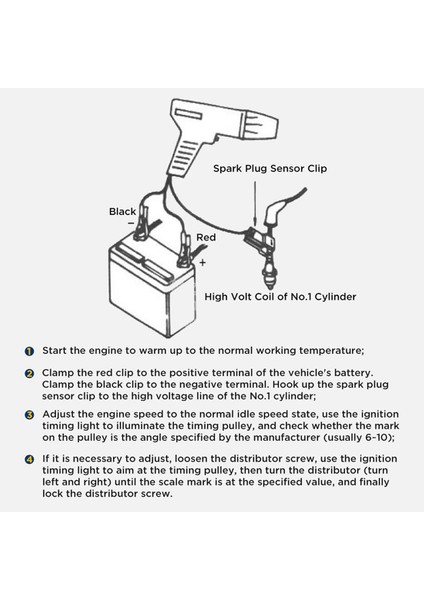 Spark Plug Sensor Clip

Black
−

Red
+

High Volt Coil of No.1 Cylinder

1 Start the engine to warm up to the normal working temperature;

2 Clamp the red clip to the positive terminal of the vehicle's battery. Clamp the black clip to the negative terminal. Hook up the spark plug sensor clip to the high voltage line of the No.1 cylinder;

3 Adjust the engine speed to the normal idle speed state, use the ignition timing light to illuminate the timing pulley, and check whether the mark on the pulley is the angle specified by the manufacturer (usually 6-10);

4 If it is necessary to adjust, loosen the distributor screw, use the ignition timing light to aim at the timing pulley, then turn the distributor (turn left and right) until the scale mark is at the specified value, and finally lock the distributor screw.