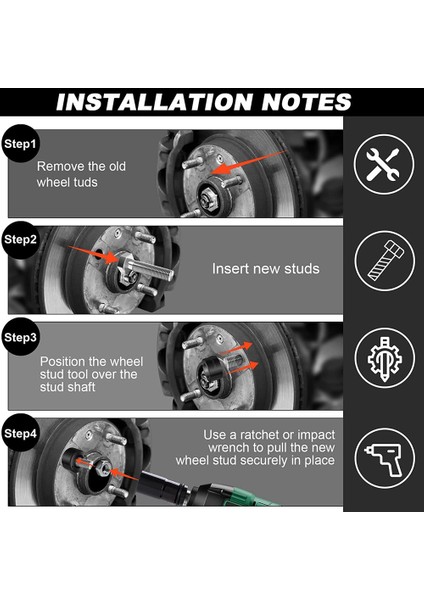 INSTALLATION NOTES

Step1
Remove the old wheel tuds

Step2
Insert new studs

Step3
Position the wheel stud tool over the stud shaft

Step4
Use a ratchet or impact wrench to pull the new wheel stud securely in place