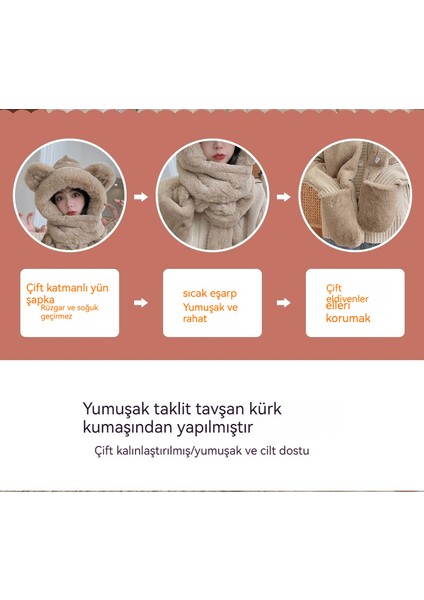 Çift katmanlı yün şapka
Rüzgar ve soğuk geçirmez

sıcak eşarp
Yumuşak ve rahat

Çift eldivenler
elleri korumak

Yumuşak taklit tavşan kürk kumaşından yapılmıştır

Çift kalınlaştırılmış/yumuşak ve cilt dostu