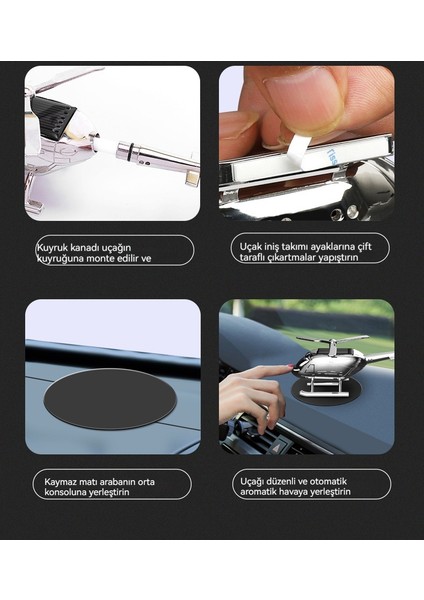 Kuyruk kanadı uçağın kuyruğuna monte edilir ve

Uçak iniş takımı ayaklarına çift taraflı çıkartmalar yapıştırın

Kaymaz matı arabanın orta konsoluna yerleştirin

Uçağı düzenli ve otomatik aromatik havaya yerleştirin