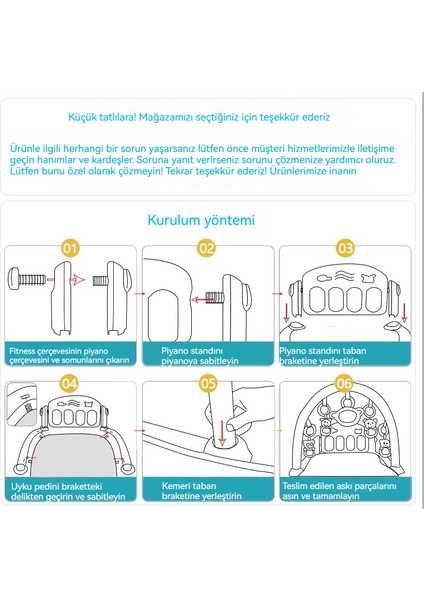 Küçük tatlılara! Mağazamızı seçtiğiniz için teşekkür ederiz

Ürünle ilgili herhangi bir sorun yaşarsanız lütfen önce müşteri hizmetlerimizle iletişime geçin hanımlar ve kardeşler. Soruna yanıt verirseniz sorunu çözmenize yardımcı oluruz. Lütfen bunu özel olarak çözmeyin! Tekrar teşekkür ederiz! Ürünlerimize inanın

Kurulum yöntemi

01

Fitness çerçevesinin piyano çerçevesini ve somunlarını çıkarın

02

Piyano standını piyanoya sabitleyin

03

Piyano standını taban braketine yerleştirin

04

Uyku pedini braketteki delikten geçirin ve sabitleyin

05

Kemeri taban braketine yerleştirin

06

Teslim edilen askı parçalarını asın ve tamamlayın