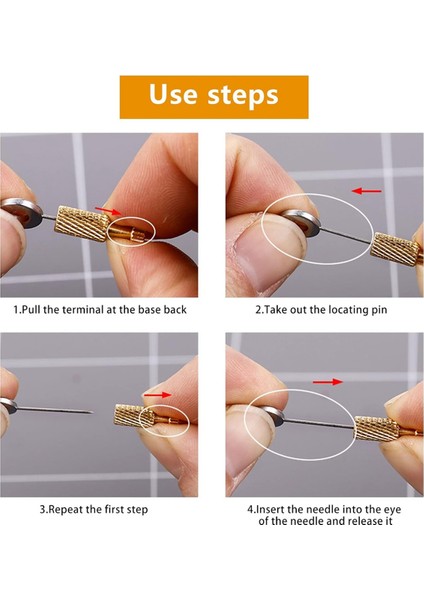 Use steps

1.Pull the terminal at the base back

2.Take out the locating pin

3.Repeat the first step

4.Insert the needle into the eye of the needle and release it