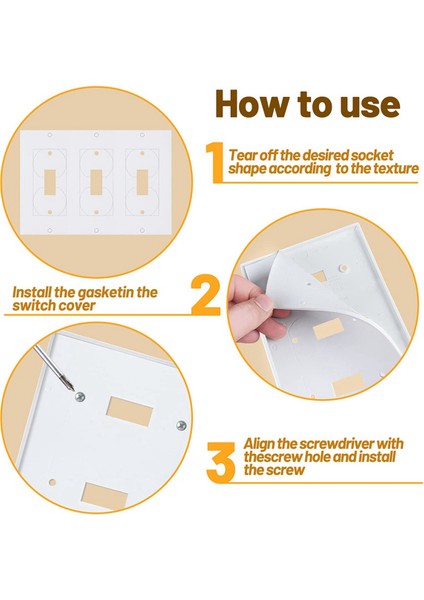 How to use

1 Tear off the desired socket shape according to the texture

Install the gasketin the switch cover 2

3 Align the screwdriver with thescrew hole and install the screw