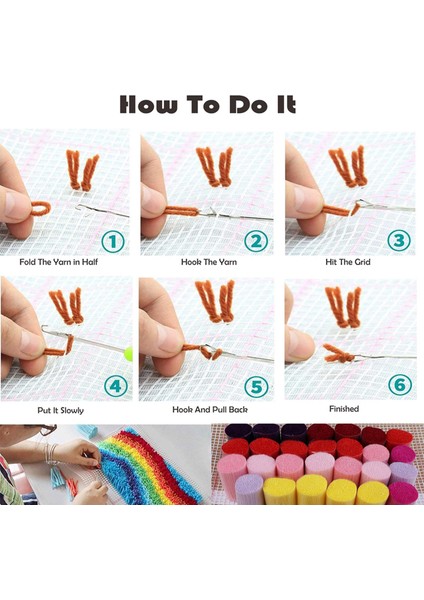 How To Do It

1
Fold The Yarn in Half

2
Hook The Yarn

3
Hit The Grid

4
Put It Slowly

5
Hook And Pull Back

6
Finished