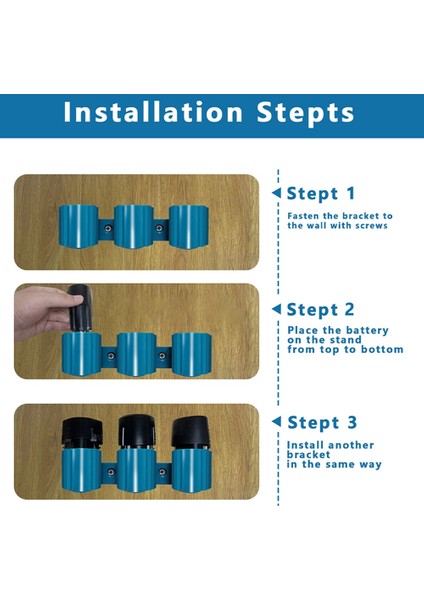 Installation Stepts

Stept 1

Fasten the bracket to the wall with screws

Stept 2

Place the battery on the stand from top to bottom

Stept 3

Install another bracket in the same way