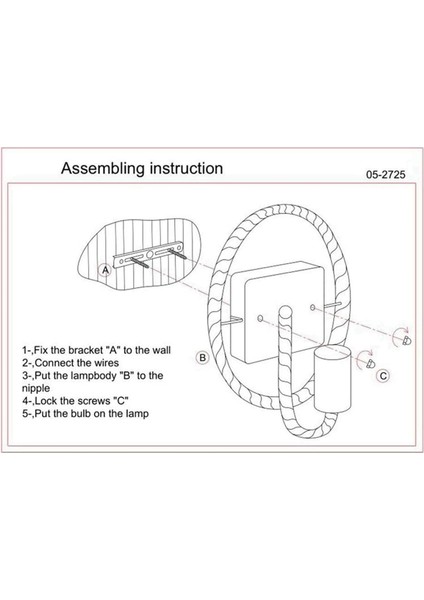 Assembling instruction

05-2725

A

B

C

1-,Fix the bracket "A" to the wall
2-,Connect the wires
3-,Put the lampbody "B" to the nipple
4-,Lock the screws "C"
5-,Put the bulb on the lamp