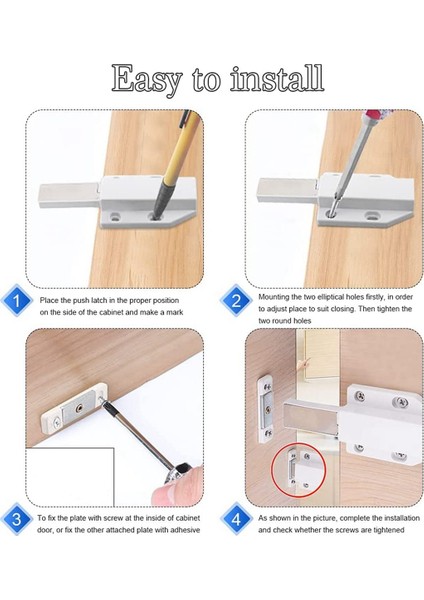 Easy to install

1

Place the push latch in the proper position on the side of the cabinet and make a mark

2

Mounting the two elliptical holes firstly, in order to adjust place to suit closing. Then tighten the two round holes

3

To fix the plate with screw at the inside of cabinet door, or fix the other attached plate with adhesive

4

As shown in the picture, complete the installation and check whether the screws are tightened