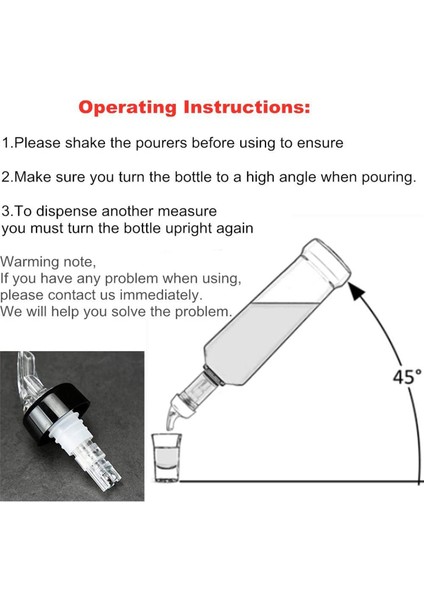 Operating Instructions:

1.Please shake the pourers before using to ensure

2.Make sure you turn the bottle to a high angle when pouring.

3.To dispense another measure
you must turn the bottle upright again

Warming note,
If you have any problem when using,
please contact us immediately.
We will help you solve the problem.

45°