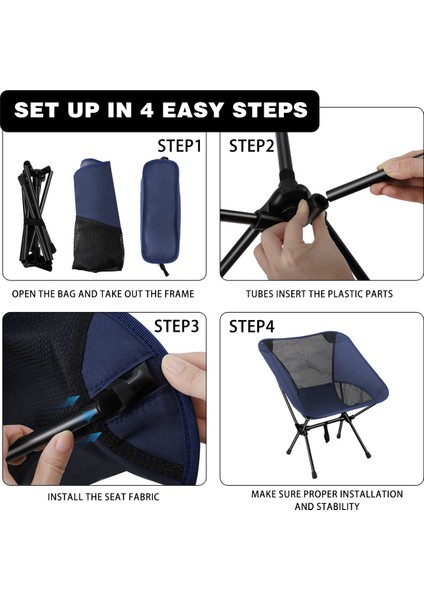 SET UP IN 4 EASY STEPS

STEP1

OPEN THE BAG AND TAKE OUT THE FRAME

STEP2

TUBES INSERT THE PLASTIC PARTS

STEP3

INSTALL THE SEAT FABRIC

STEP4

MAKE SURE PROPER INSTALLATION AND STABILITY